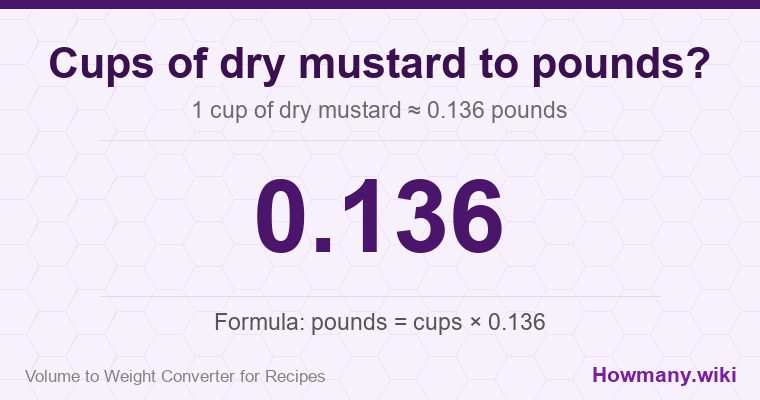 Cups of dry mustard to pounds?

1 cup of dry mustard ≈ 0.136 pounds

0.136

Formula: pounds = cups × 0.136

Volume to Weight Converter for Recipes

Howmany.wiki